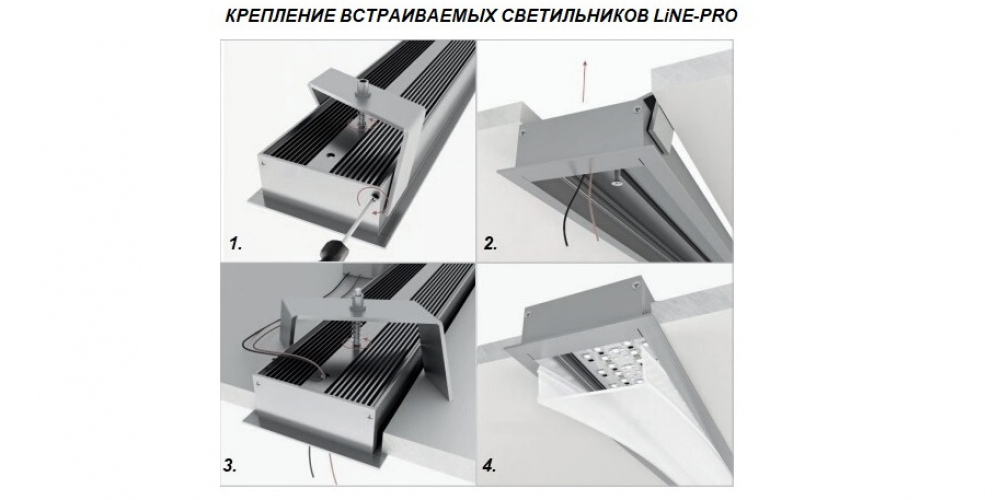 КРЕПЛЕНИЕ ВСТРАИВАЕМЫХ СВЕТИЛЬНИКОВ LiNE-PRO

1.

2.

3.

4.